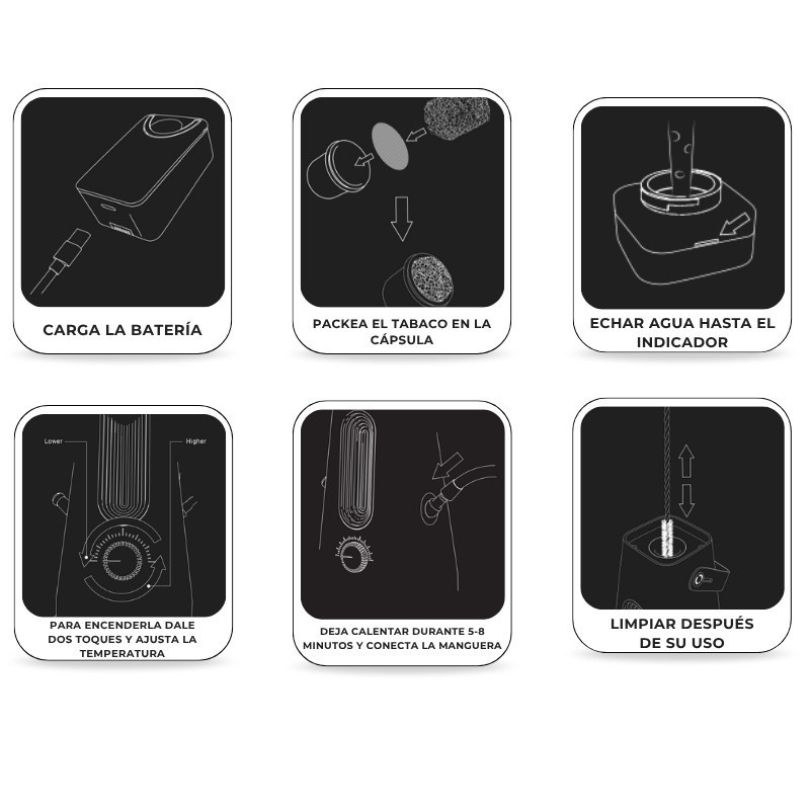 CARGA LA BATERÍA

PACKEA EL TABACO EN LA CÁPSULA

ECHAR AGUA HASTA EL INDICADOR

Lower

Higher

PARA ENCENDERLA DALE DOS TOQUES Y AJUSTA LA TEMPERATURA

DEJA CALENTAR DURANTE 5-8 MINUTOS Y CONECTA LA MANGUERA

LIMPIAR DESPUÉS DE SU USO